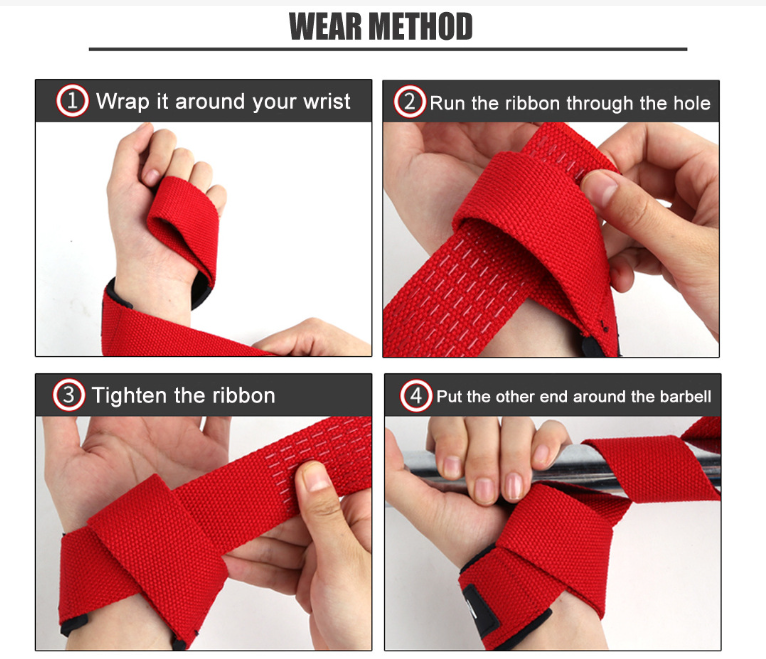 WEAR METHOD

1 Wrap it around your wrist

2 Run the ribbon through the hole

3 Tighten the ribbon

4 Put the other end around the barbell